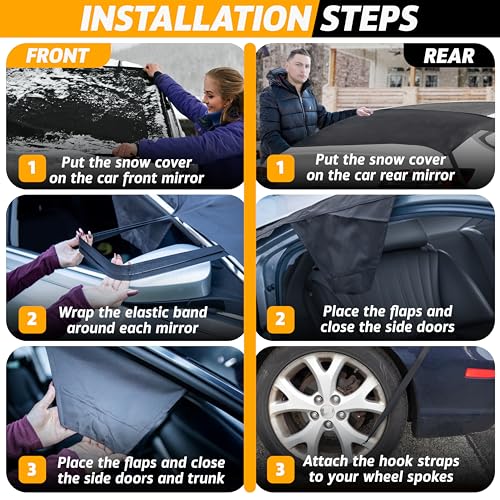 INSTALLATION STEPS

FRONT

1 Put the snow cover on the car front mirror

2 Wrap the elastic band around each mirror

3 Place the flaps and close the side doors and trunk

REAR

1 Put the snow cover on the car rear mirror

2 Place the flaps and close the side doors

3 Attach the hook straps to your wheel spokes