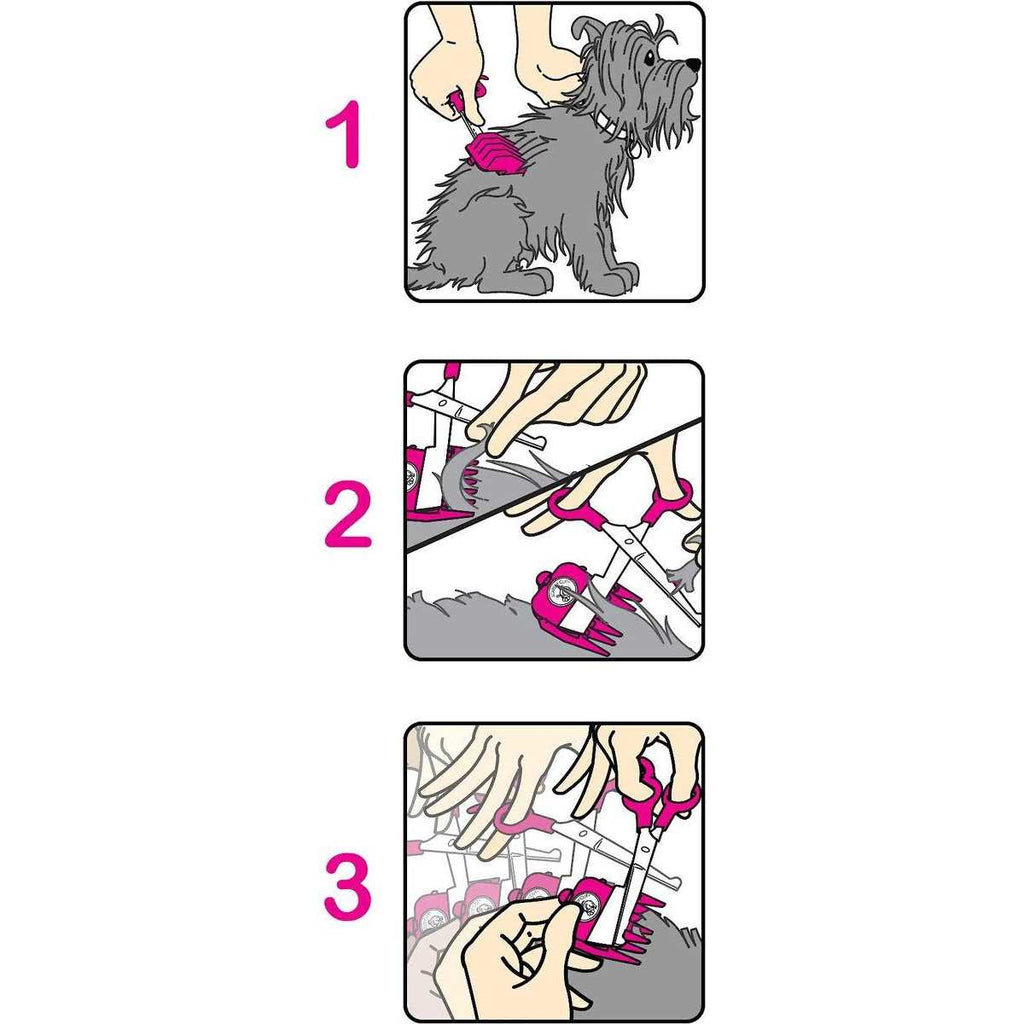 1

2

3